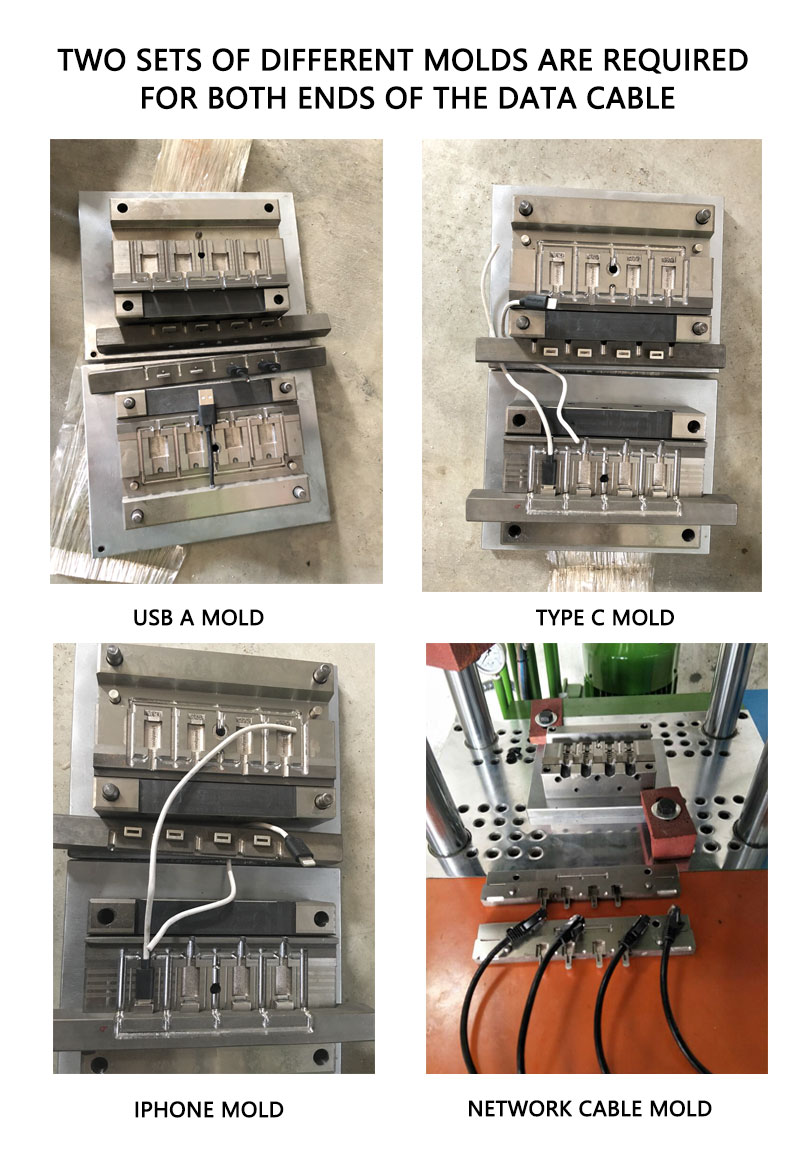 TWO SETS OF DIFFERENT MOLDS ARE REQUIRED FOR BOTH ENDS OF THE DATA CABLE

USB A MOLD

TYPE C MOLD

IPHONE MOLD

NETWORK CABLE MOLD